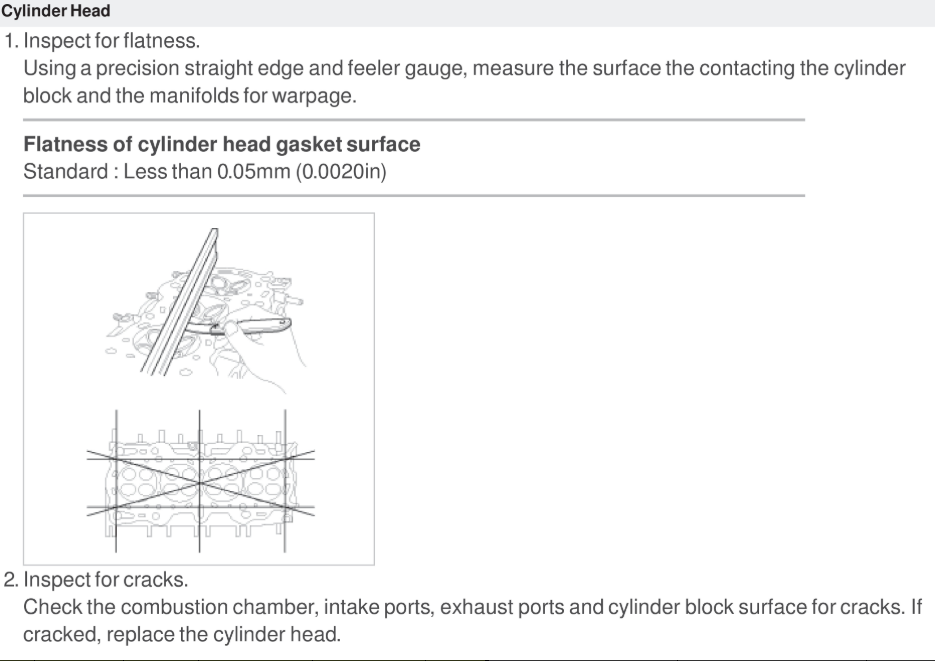 Cylinder Head

1. Inspect for flatness.

Using a precision straight edge and feeler gauge, measure the surface the contacting the cylinder block and the manifolds for warpage.

Flatness of cylinder head gasket surface
Standard : Less than 0.05mm (0.0020in)

2. Inspect for cracks.

Check the combustion chamber, intake ports, exhaust ports and cylinder block surface for cracks. If cracked, replace the cylinder head.