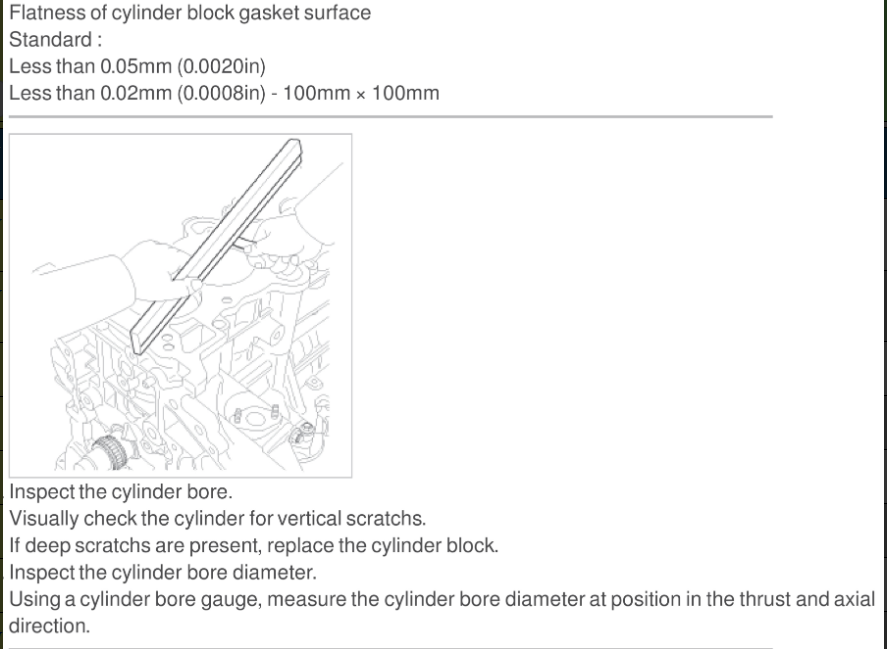 Flatness of cylinder block gasket surface
Standard :
Less than 0.05mm (0.0020in)
Less than 0.02mm (0.0008in) - 100mm × 100mm

Inspect the cylinder bore.
Visually check the cylinder for vertical scratchs.
If deep scratchs are present, replace the cylinder block.
Inspect the cylinder bore diameter.
Using a cylinder bore gauge, measure the cylinder bore diameter at position in the thrust and axial direction.