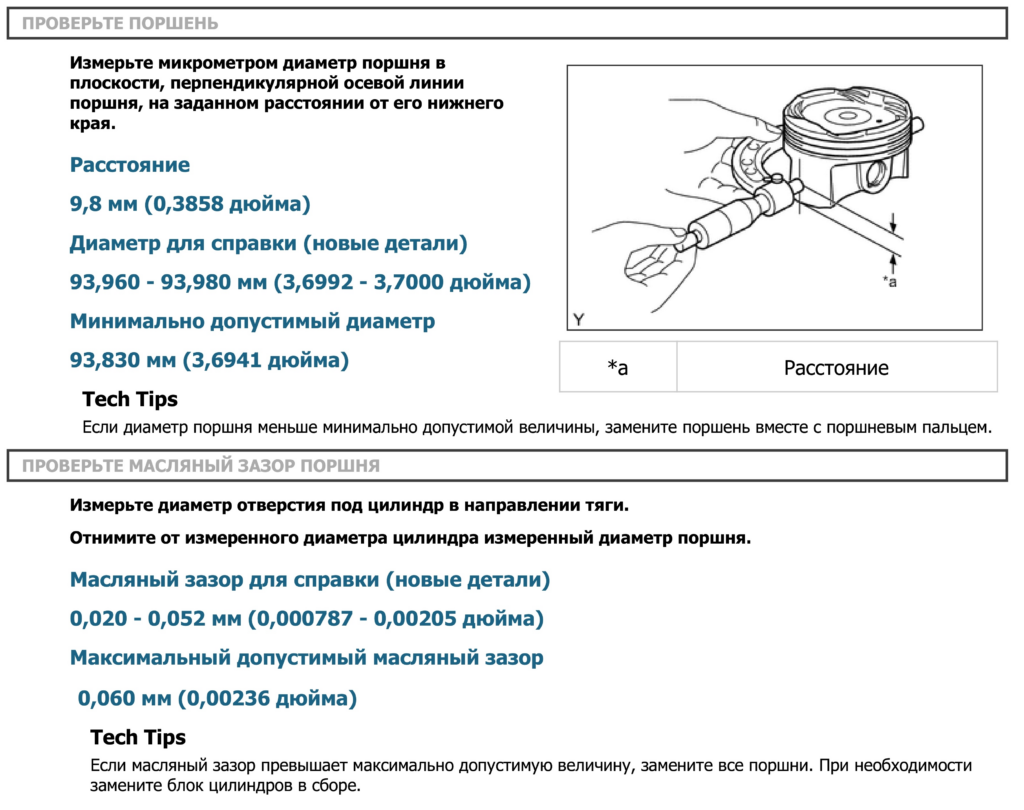 ПРОВЕРЬТЕ ПОРШЕНЬ

Измерьте микрометром диаметр поршня в плоскости, перпендикулярной осевой линии поршня, на заданном расстоянии от его нижнего края.

Расстояние

9,8 мм (0,3858 дюйма)

Диаметр для справки (новые детали)

93,960 - 93,980 мм (3,6992 - 3,7000 дюйма)

Минимально допустимый диаметр

93,830 мм (3,6941 дюйма)

*a

Y

| *a | Расстояние |
|---|---|

Tech Tips

Если диаметр поршня меньше минимально допустимой величины, замените поршень вместе с поршневым пальцем.

ПРОВЕРЬТЕ МАСЛЯНЫЙ ЗАЗОР ПОРШНЯ

Измерьте диаметр отверстия под цилиндр в направлении тяги.

Отнимите от измеренного диаметра цилиндра измеренный диаметр поршня.

Масляный зазор для справки (новые детали)

0,020 - 0,052 мм (0,000787 - 0,00205 дюйма)

Максимальный допустимый масляный зазор

0,060 мм (0,00236 дюйма)

Tech Tips

Если масляный зазор превышает максимально допустимую величину, замените все поршни. При необходимости замените блок цилиндров в сборе.