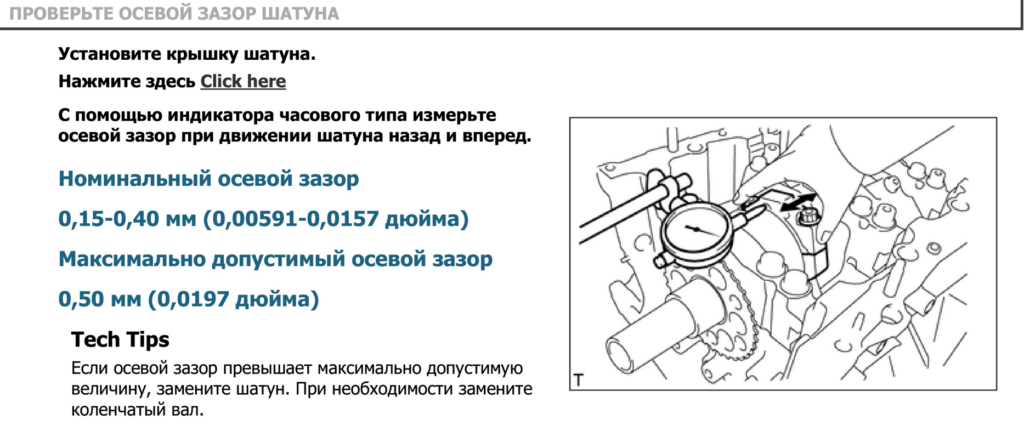 ПРОВЕРЬТЕ ОСЕВОЙ ЗАЗОР ШАТУНА

Установите крышку шатуна.

Нажмите здесь Click here

С помощью индикатора часового типа измерьте осевой зазор при движении шатуна назад и вперед.

Номинальный осевой зазор

0,15-0,40 мм (0,00591-0,0157 дюйма)

Максимально допустимый осевой зазор

0,50 мм (0,0197 дюйма)

Tech Tips

Если осевой зазор превышает максимально допустимую величину, замените шатун. При необходимости замените коленчатый вал.

T