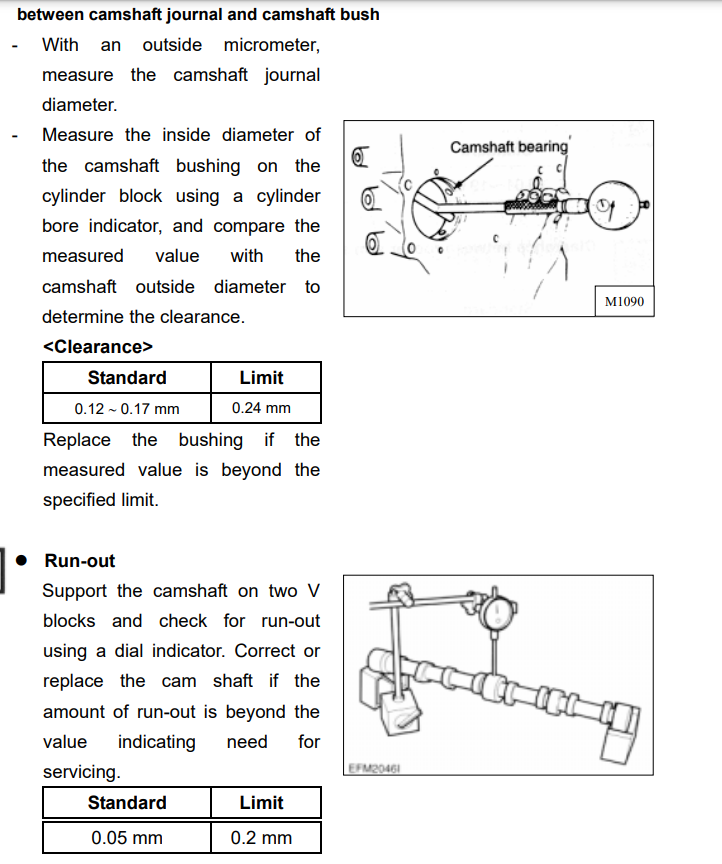 between camshaft journal and camshaft bush

- With an outside micrometer, measure the camshaft journal diameter.

- Measure the inside diameter of the camshaft bushing on the cylinder block using a cylinder bore indicator, and compare the measured value with the camshaft outside diameter to determine the clearance.

Camshaft bearing

M1090

<Clearance>

| Standard | Limit |
|---|---|
| 0.12 ~ 0.17 mm | 0.24 mm |

Replace the bushing if the measured value is beyond the specified limit.

● Run-out

Support the camshaft on two V blocks and check for run-out using a dial indicator. Correct or replace the cam shaft if the amount of run-out is beyond the value indicating need for servicing.

EFM2046I

| Standard | Limit |
|---|---|
| 0.05 mm | 0.2 mm |