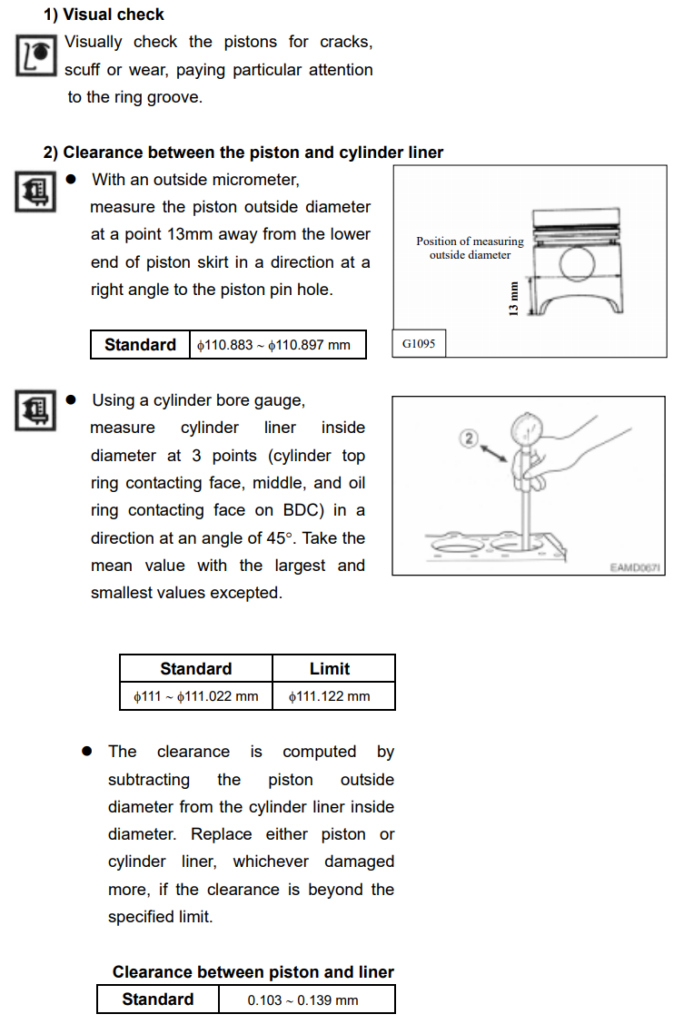 1) Visual check

Visually check the pistons for cracks, scuff or wear, paying particular attention to the ring groove.

2) Clearance between the piston and cylinder liner

● With an outside micrometer, measure the piston outside diameter at a point 13mm away from the lower end of piston skirt in a direction at a right angle to the piston pin hole.

| Standard | $\phi$110.883 ~ $\phi$110.897 mm |
|---|---|

Position of measuring outside diameter

13 mm

G1095

● Using a cylinder bore gauge, measure cylinder liner inside diameter at 3 points (cylinder top ring contacting face, middle, and oil ring contacting face on BDC) in a direction at an angle of 45°. Take the mean value with the largest and smallest values excepted.

2

EAMD067I

| Standard | Limit |
|---|---|
| $\phi$111 ~ $\phi$111.022 mm | $\phi$111.122 mm |

● The clearance is computed by subtracting the piston outside diameter from the cylinder liner inside diameter. Replace either piston or cylinder liner, whichever damaged more, if the clearance is beyond the specified limit.

Clearance between piston and liner

| Standard | 0.103 ~ 0.139 mm |
|---|---|