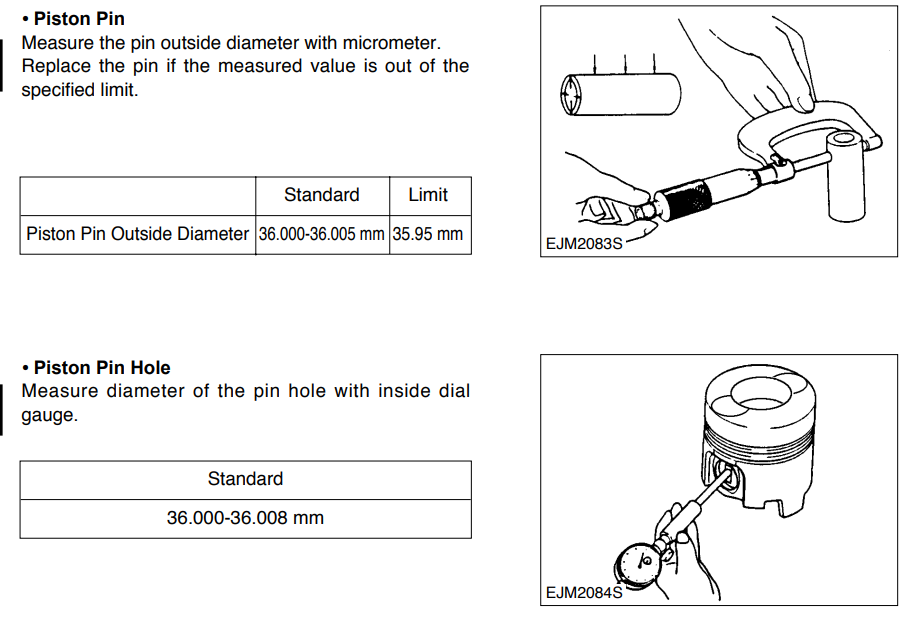 • Piston Pin
Measure the pin outside diameter with micrometer. Replace the pin if the measured value is out of the specified limit.

| | Standard | Limit |
|---|---|---|
| Piston Pin Outside Diameter | 36.000-36.005 mm | 35.95 mm |

EJM2083S

• Piston Pin Hole
Measure diameter of the pin hole with inside dial gauge.

| Standard |
|---|
| 36.000-36.008 mm |

EJM2084S