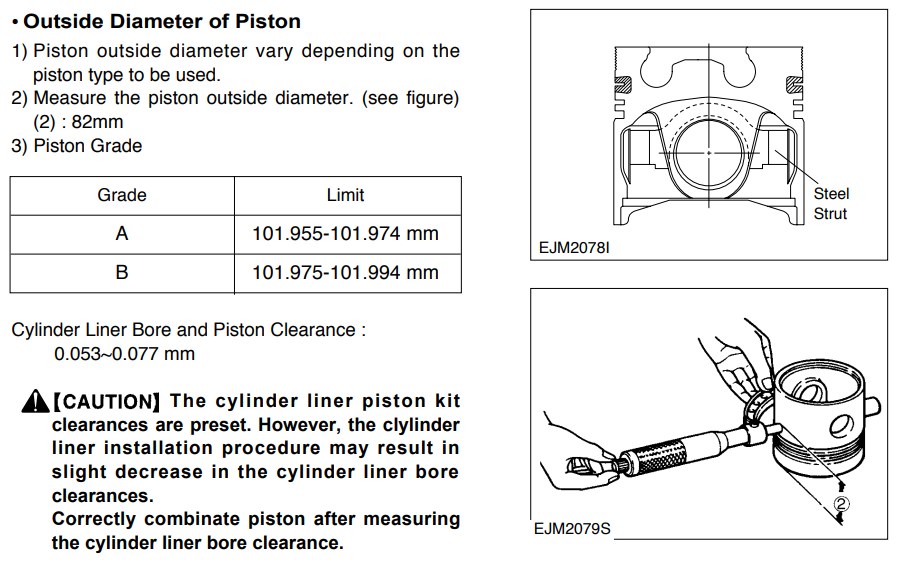 • Outside Diameter of Piston

1) Piston outside diameter vary depending on the piston type to be used.
2) Measure the piston outside diameter. (see figure) (2) : 82mm
3) Piston Grade

| Grade | Limit |
|---|---|
| A | 101.955-101.974 mm |
| B | 101.975-101.994 mm |

Cylinder Liner Bore and Piston Clearance :
0.053~0.077 mm

【CAUTION】 The cylinder liner piston kit clearances are preset. However, the clylinder liner installation procedure may result in slight decrease in the cylinder liner bore clearances.
Correctly combinate piston after measuring the cylinder liner bore clearance.

Steel Strut

EJM2078I

②

EJM2079S