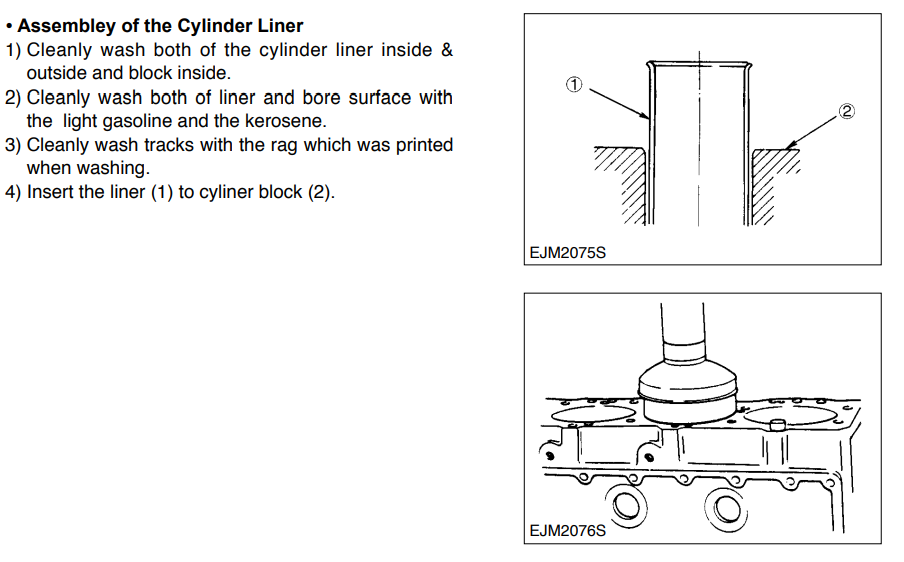 • Assembley of the Cylinder Liner
1) Cleanly wash both of the cylinder liner inside & outside and block inside.
2) Cleanly wash both of liner and bore surface with the light gasoline and the kerosene.
3) Cleanly wash tracks with the rag which was printed when washing.
4) Insert the liner (1) to cyliner block (2).

①
②
EJM2075S

EJM2076S