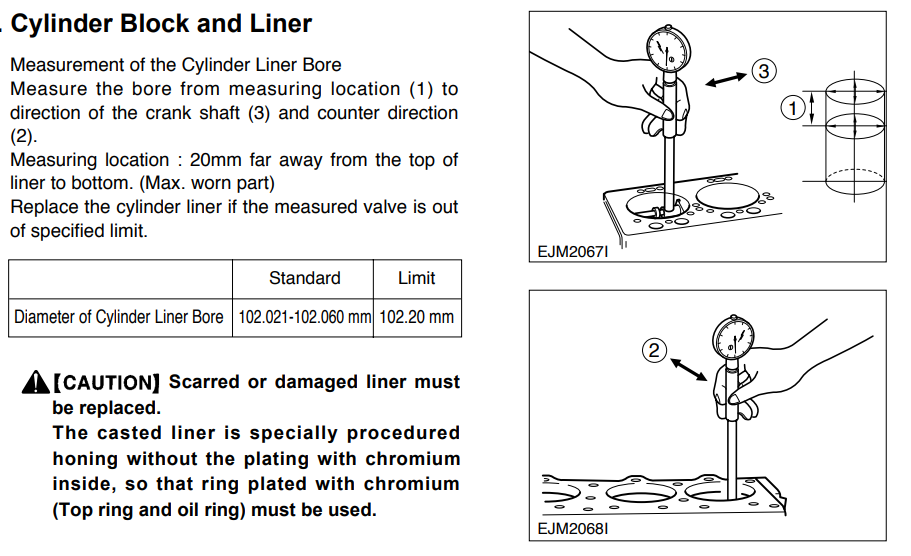 . Cylinder Block and Liner

Measurement of the Cylinder Liner Bore
Measure the bore from measuring location (1) to direction of the crank shaft (3) and counter direction (2).
Measuring location : 20mm far away from the top of liner to bottom. (Max. worn part)
Replace the cylinder liner if the measured valve is out of specified limit.

| | Standard | Limit |
|---|---|---|
| Diameter of Cylinder Liner Bore | 102.021-102.060 mm | 102.20 mm |

【CAUTION】 Scarred or damaged liner must be replaced.
The casted liner is specially procedured honing without the plating with chromium inside, so that ring plated with chromium (Top ring and oil ring) must be used.

3
1
EJM2067I

2
EJM2068I