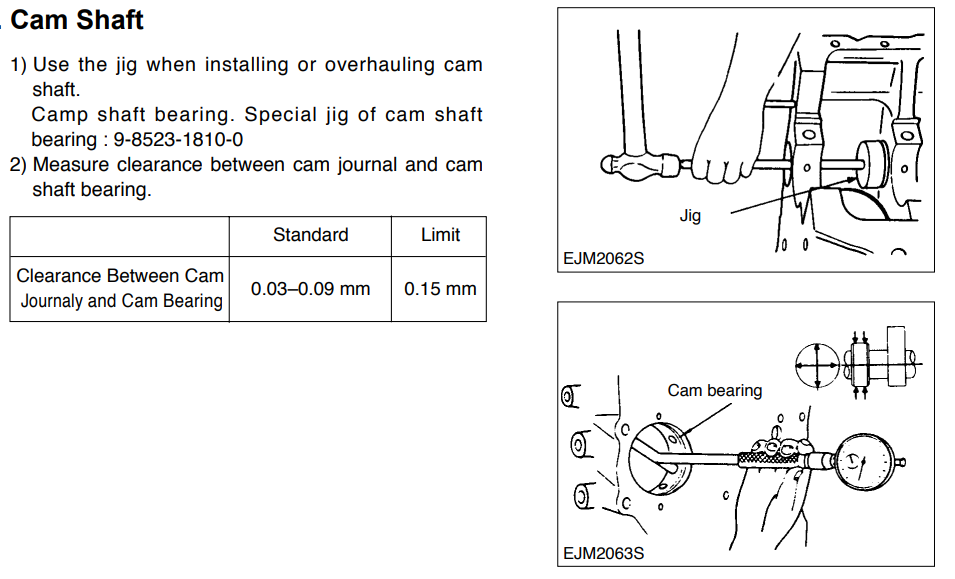 Cam Shaft

1) Use the jig when installing or overhauling cam shaft.
Camp shaft bearing. Special jig of cam shaft bearing : 9-8523-1810-0
2) Measure clearance between cam journal and cam shaft bearing.

| | Standard | Limit |
|---|---|---|
| Clearance Between Cam Journaly and Cam Bearing | 0.03–0.09 mm | 0.15 mm |

Jig
EJM2062S

Cam bearing
EJM2063S