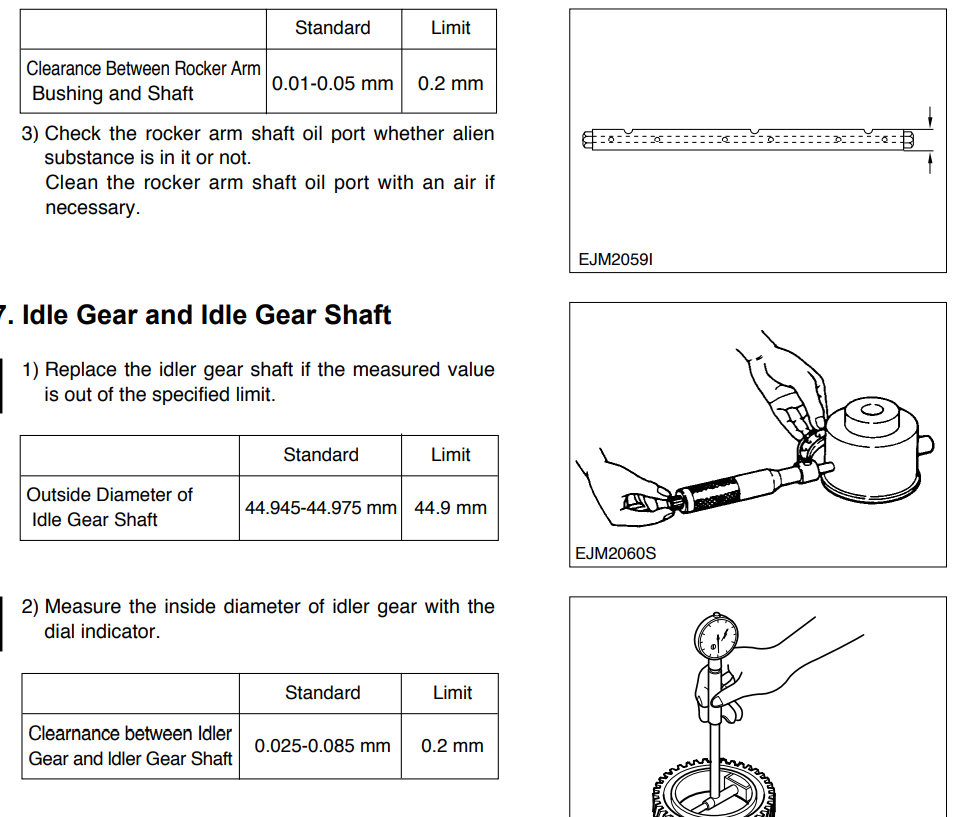 | | Standard | Limit |
|---|---|---|
| Clearance Between Rocker Arm Bushing and Shaft | 0.01-0.05 mm | 0.2 mm |

3) Check the rocker arm shaft oil port whether alien substance is in it or not.
Clean the rocker arm shaft oil port with an air if necessary.

EJM2059I

7. Idle Gear and Idle Gear Shaft

1) Replace the idler gear shaft if the measured value is out of the specified limit.

| | Standard | Limit |
|---|---|---|
| Outside Diameter of Idle Gear Shaft | 44.945-44.975 mm | 44.9 mm |

EJM2060S

2) Measure the inside diameter of idler gear with the dial indicator.

| | Standard | Limit |
|---|---|---|
| Clearnance between Idler Gear and Idler Gear Shaft | 0.025-0.085 mm | 0.2 mm |