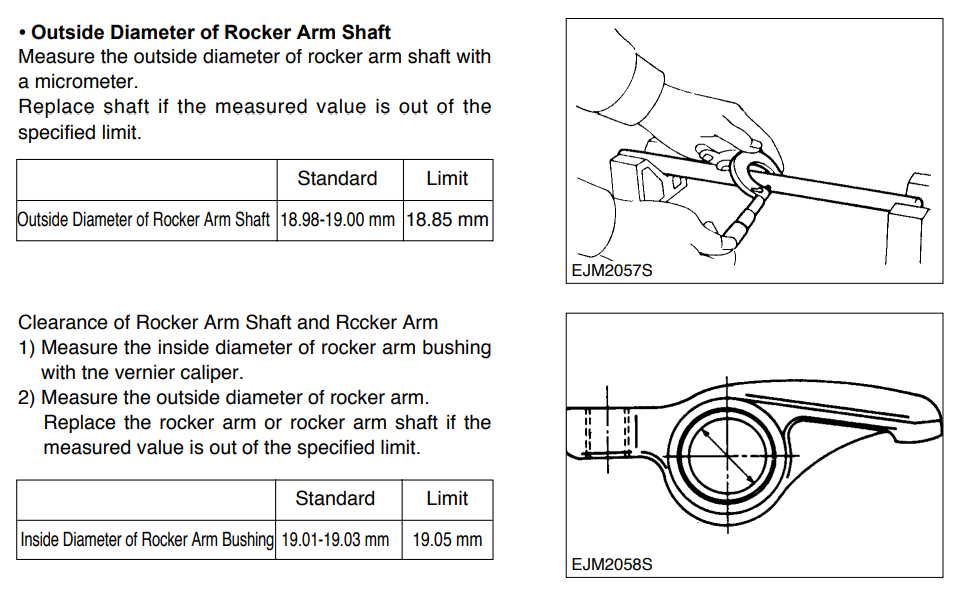 • Outside Diameter of Rocker Arm Shaft
Measure the outside diameter of rocker arm shaft with a micrometer.
Replace shaft if the measured value is out of the specified limit.

| | Standard | Limit |
|---|---|---|
| Outside Diameter of Rocker Arm Shaft | 18.98-19.00 mm | 18.85 mm |

EJM2057S

Clearance of Rocker Arm Shaft and Rccker Arm
1) Measure the inside diameter of rocker arm bushing with tne vernier caliper.
2) Measure the outside diameter of rocker arm.
Replace the rocker arm or rocker arm shaft if the measured value is out of the specified limit.

| | Standard | Limit |
|---|---|---|
| Inside Diameter of Rocker Arm Bushing | 19.01-19.03 mm | 19.05 mm |

EJM2058S