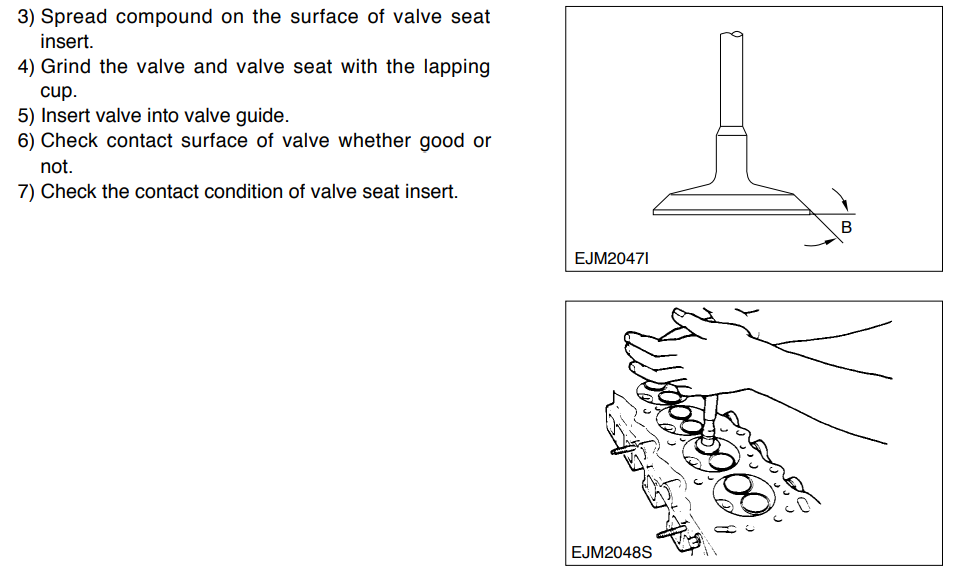 3) Spread compound on the surface of valve seat insert.
4) Grind the valve and valve seat with the lapping cup.
5) Insert valve into valve guide.
6) Check contact surface of valve whether good or not.
7) Check the contact condition of valve seat insert.

B

EJM2047I

EJM2048S