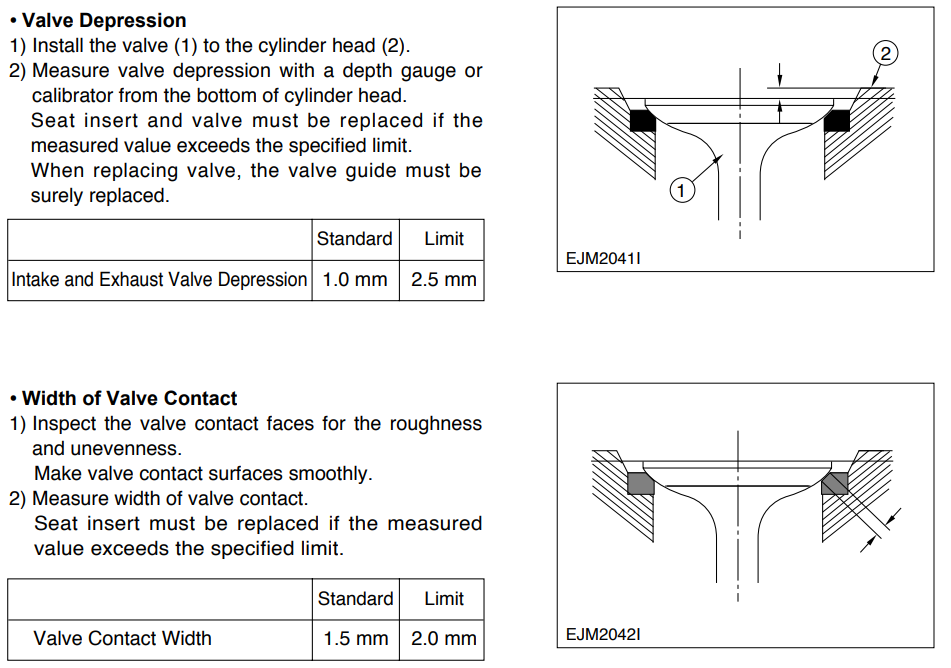 • Valve Depression
1) Install the valve (1) to the cylinder head (2).
2) Measure valve depression with a depth gauge or calibrator from the bottom of cylinder head.
Seat insert and valve must be replaced if the measured value exceeds the specified limit.
When replacing valve, the valve guide must be surely replaced.

| | Standard | Limit |
|---|---|---|
| Intake and Exhaust Valve Depression | 1.0 mm | 2.5 mm |

2
1
EJM2041I

• Width of Valve Contact
1) Inspect the valve contact faces for the roughness and unevenness.
Make valve contact surfaces smoothly.
2) Measure width of valve contact.
Seat insert must be replaced if the measured value exceeds the specified limit.

| | Standard | Limit |
|---|---|---|
| Valve Contact Width | 1.5 mm | 2.0 mm |

EJM2042I