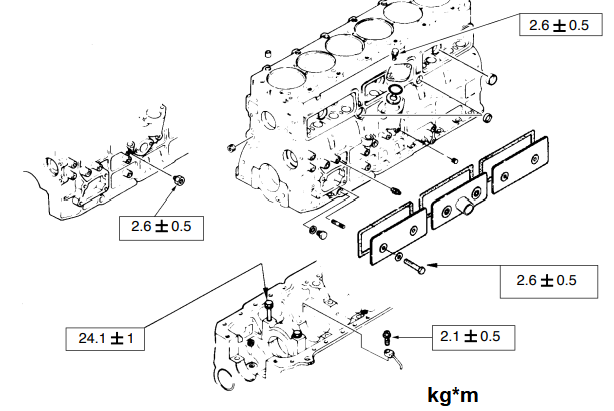 2.6 ± 0.5

2.6 ± 0.5

2.6 ± 0.5

24.1 ± 1

2.1 ± 0.5

kg*m